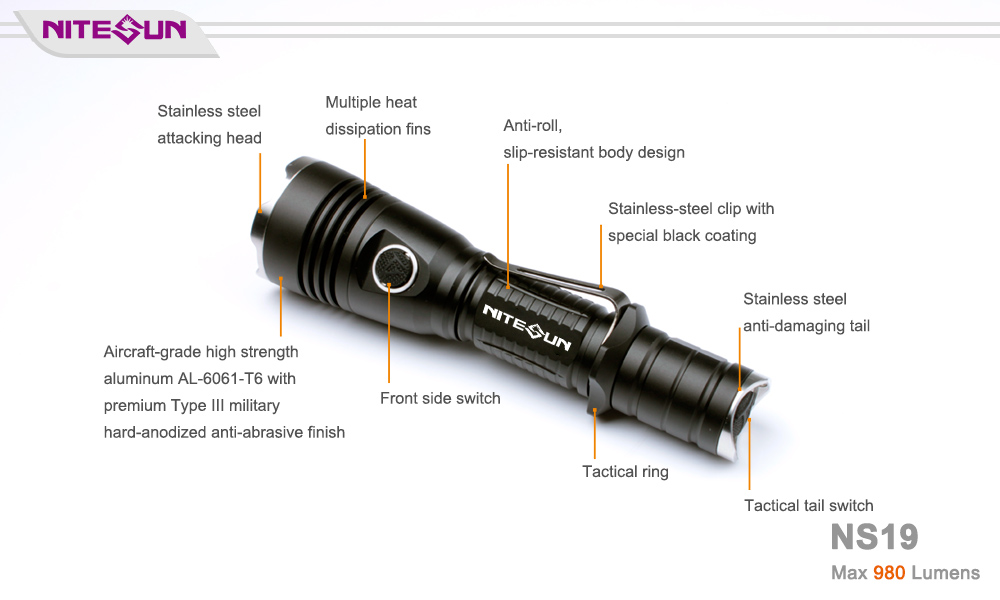 NITESUN

Stainless steel attacking head

Multiple heat dissipation fins

Anti-roll, slip-resistant body design

Stainless-steel clip with special black coating

Stainless steel anti-damaging tail

Aircraft-grade high strength aluminum AL-6061-T6 with premium Type III military hard-anodized anti-abrasive finish

Front side switch

NITESUN

Tactical ring

Tactical tail switch

NS19

Max 980 Lumens