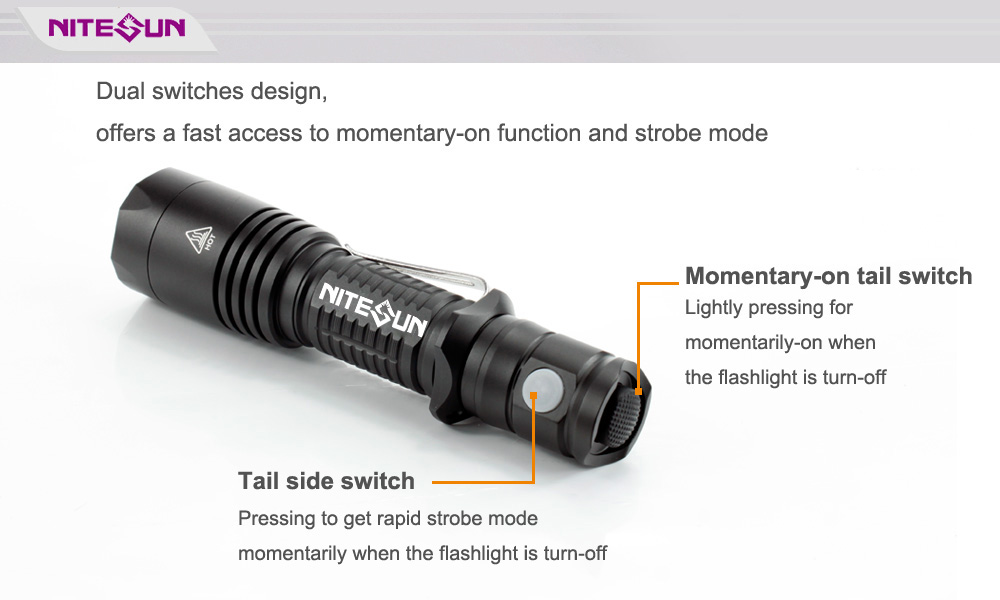 NITESUN

Dual switches design,
offers a fast access to momentary-on function and strobe mode

HOT

NITESUN

Momentary-on tail switch
Lightly pressing for momentarily-on when the flashlight is turn-off

Tail side switch
Pressing to get rapid strobe mode momentarily when the flashlight is turn-off