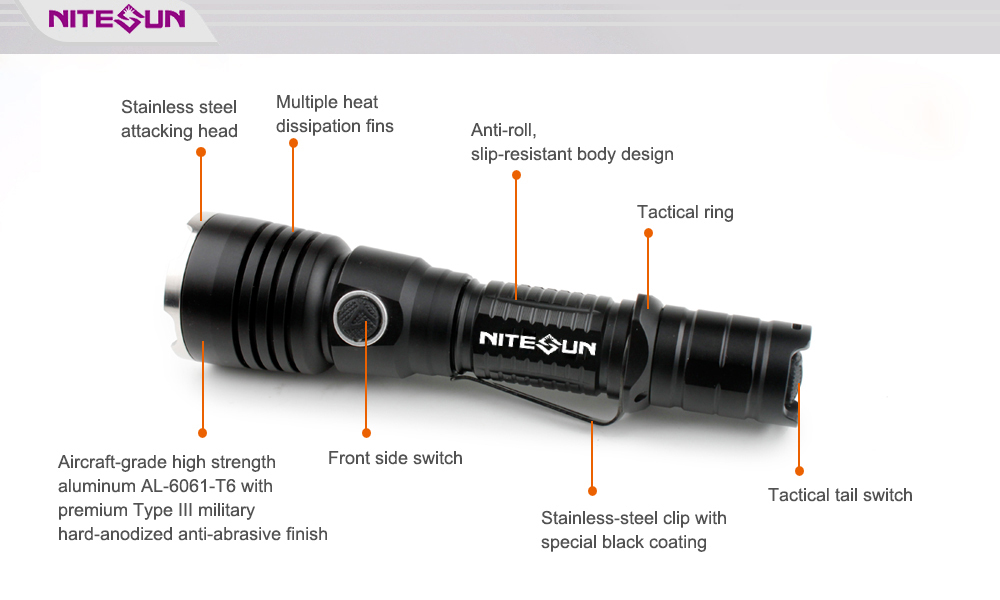 NITESUN

Stainless steel attacking head

Multiple heat dissipation fins

Anti-roll, slip-resistant body design

Tactical ring

NITESUN

Aircraft-grade high strength aluminum AL-6061-T6 with premium Type III military hard-anodized anti-abrasive finish

Front side switch

Stainless-steel clip with special black coating

Tactical tail switch